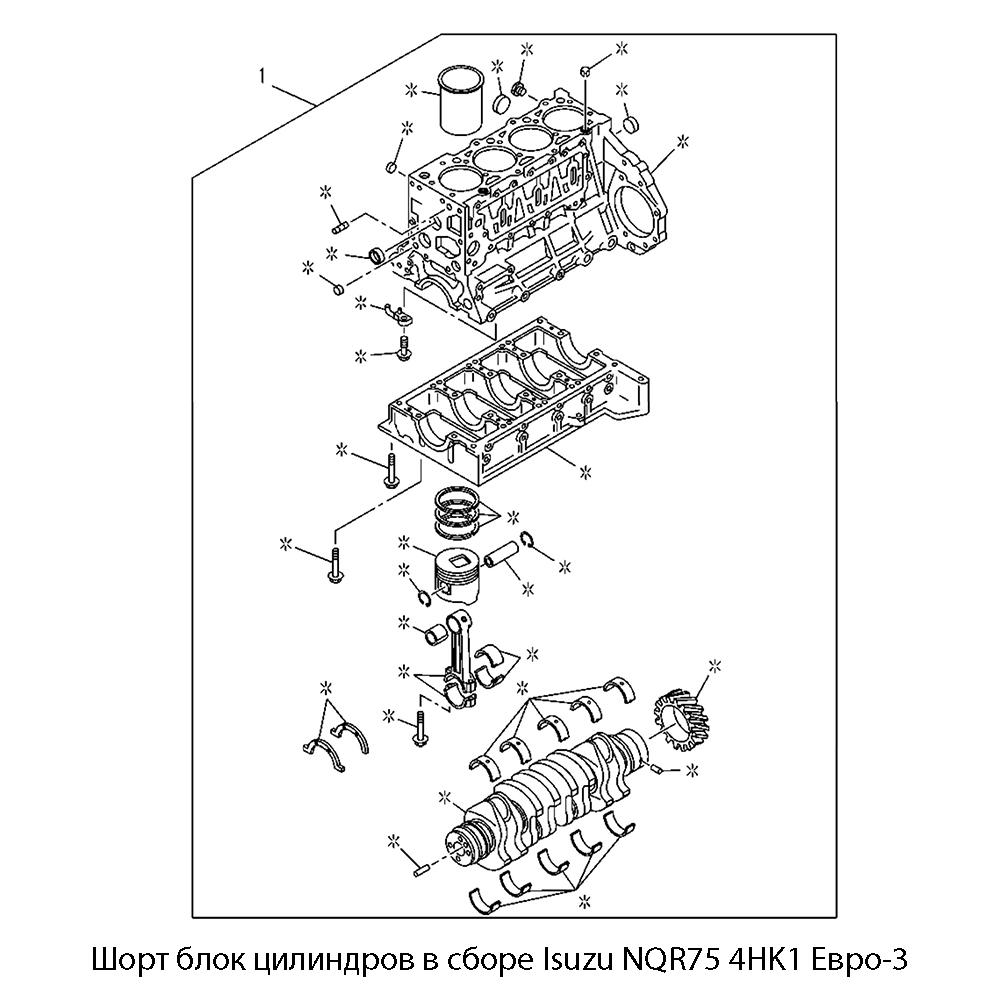 1

Шорт блок цилиндров в сборе Isuzu NQR75 4HK1 Евро-3